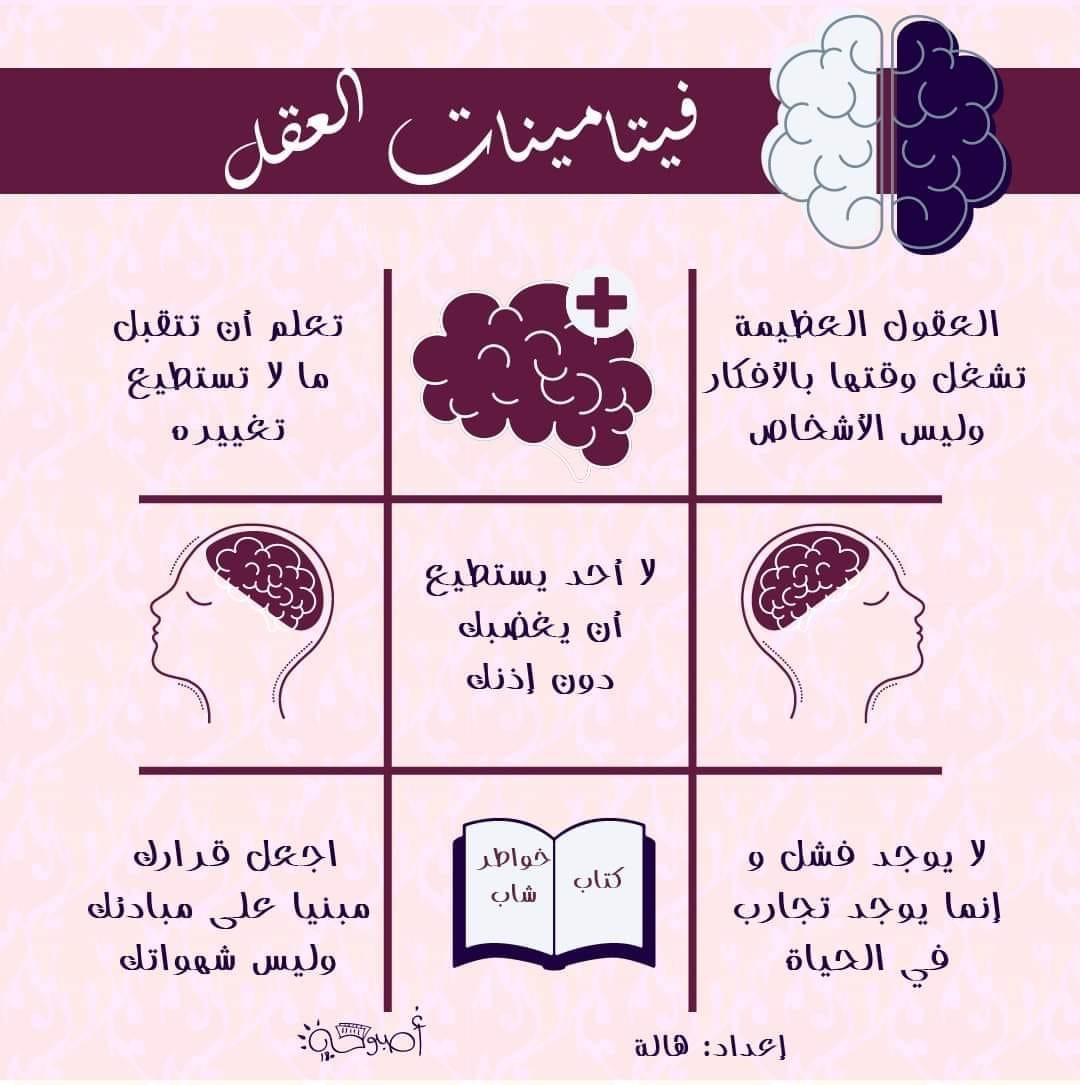 فيتامينات العقل

العقول العظيمة تشغل وقتها بالأفكار وليس الأشخاص

تعلم أن تتقبل ما لا تستطيع تغييره

لا أحد يستطيع أن يغضبك دون إذنك

لا يوجد فشل و إنما يوجد تجارب في الحياة

كتاب
خواطر شاب

اجعل قرارك مبنيا على مبادئك وليس شهواتك

إعداد: هالة

أصبوحة