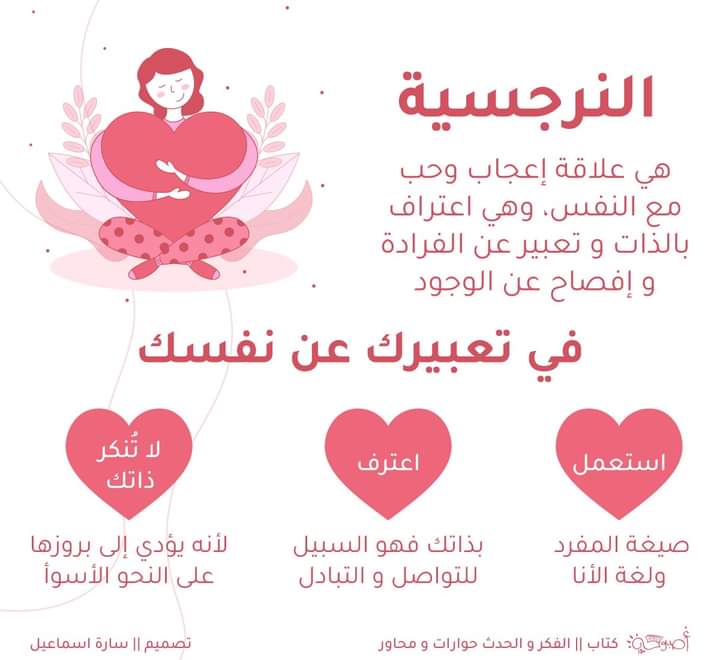 النرجسية

هي علاقة إعجاب وحب مع النفس، وهي اعتراف بالذات و تعبير عن الفرادة و إفصاح عن الوجود

في تعبيرك عن نفسك

استعمل

صيغة المفرد ولغة الأنا

اعترف

بذاتك فهو السبيل للتواصل و التبادل

لا تُنكر ذاتك

لأنه يؤدي إلى بروزها على النحو الأسوأ

أصبوحة

كتاب || الفكر و الحدث حوارات و محاور

تصميم || سارة اسماعيل