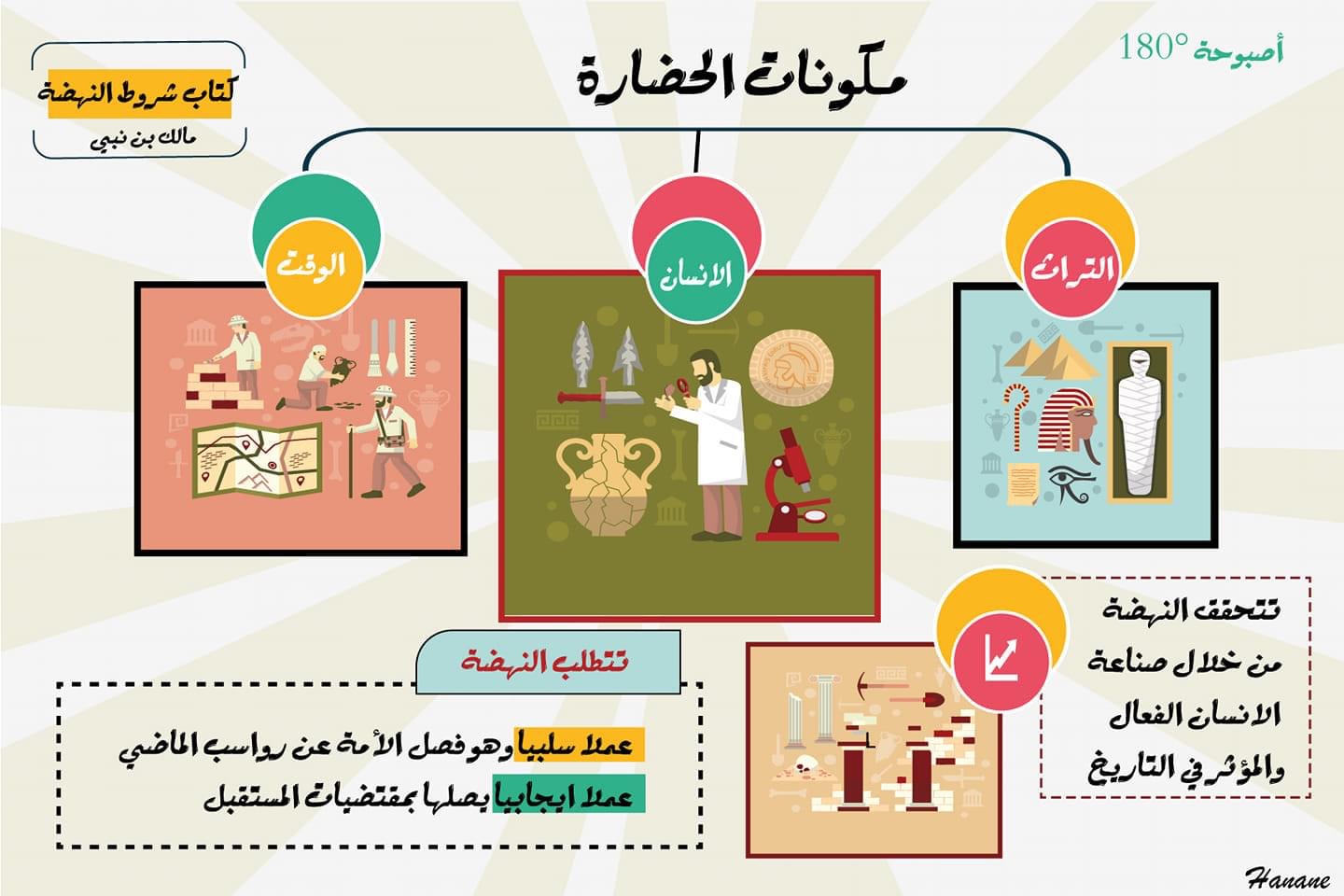 أصبوحة 180°

مكونات الحضارة

كتاب شروط النهضة
مالك بن نبي

التراث

الانسان

الوقت

تتحقق النهضة من خلال صناعة الانسان الفعال والمؤثر في التاريخ

تتطلب النهضة

عملا سلبيا وهو فصل الأمة عن رواسب الماضي
عملا ايجابيا يصلها بمقتضيات المستقبل

Hanane