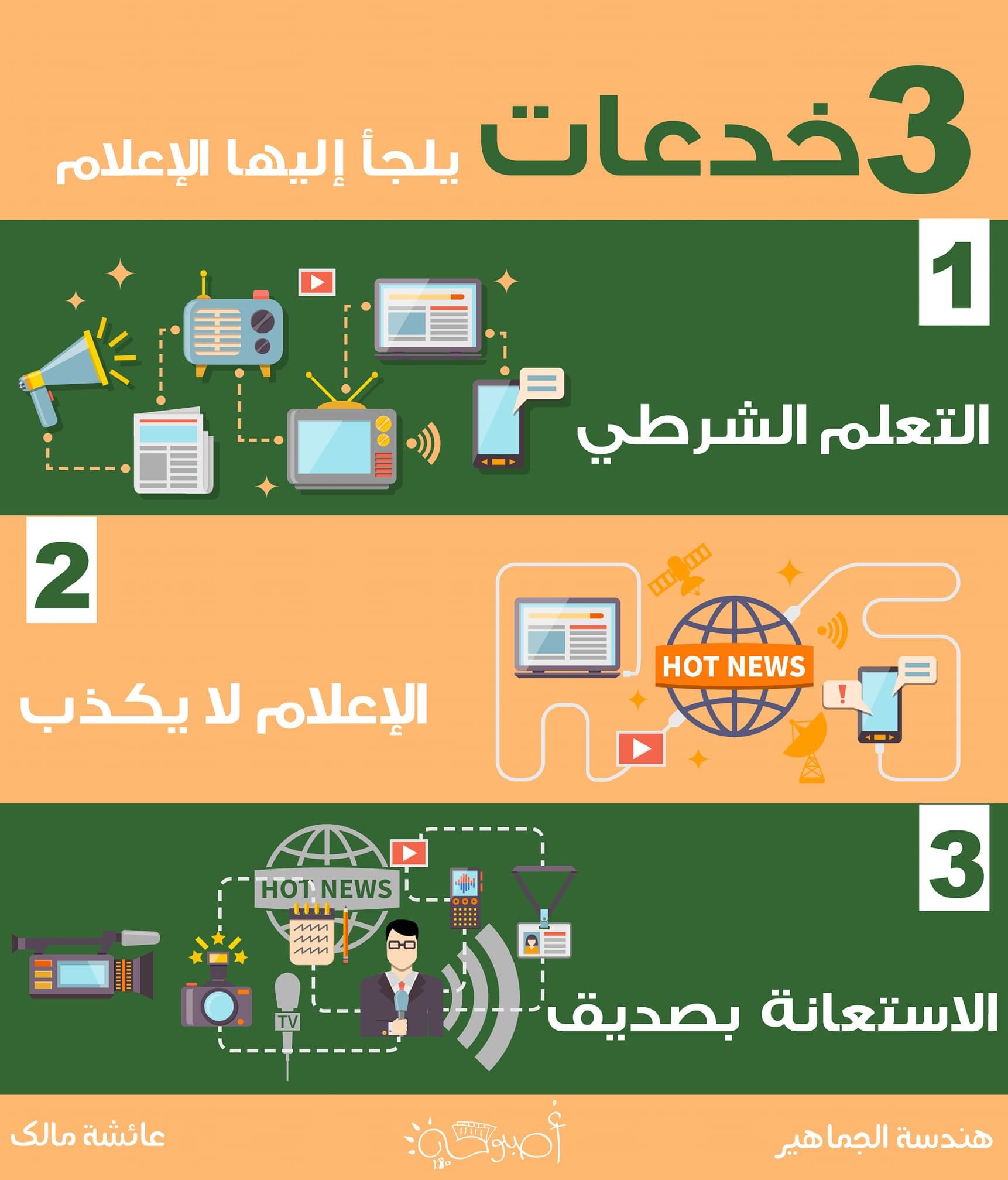 3 خدعات يلجأ إليها الإعلام

1

التعلم الشرطي

2

HOT NEWS

الإعلام لا يكذب

3

HOT NEWS

TV

الاستعانة بصديق

هندسة الجماهير

أصبوحة

عائشة مالك