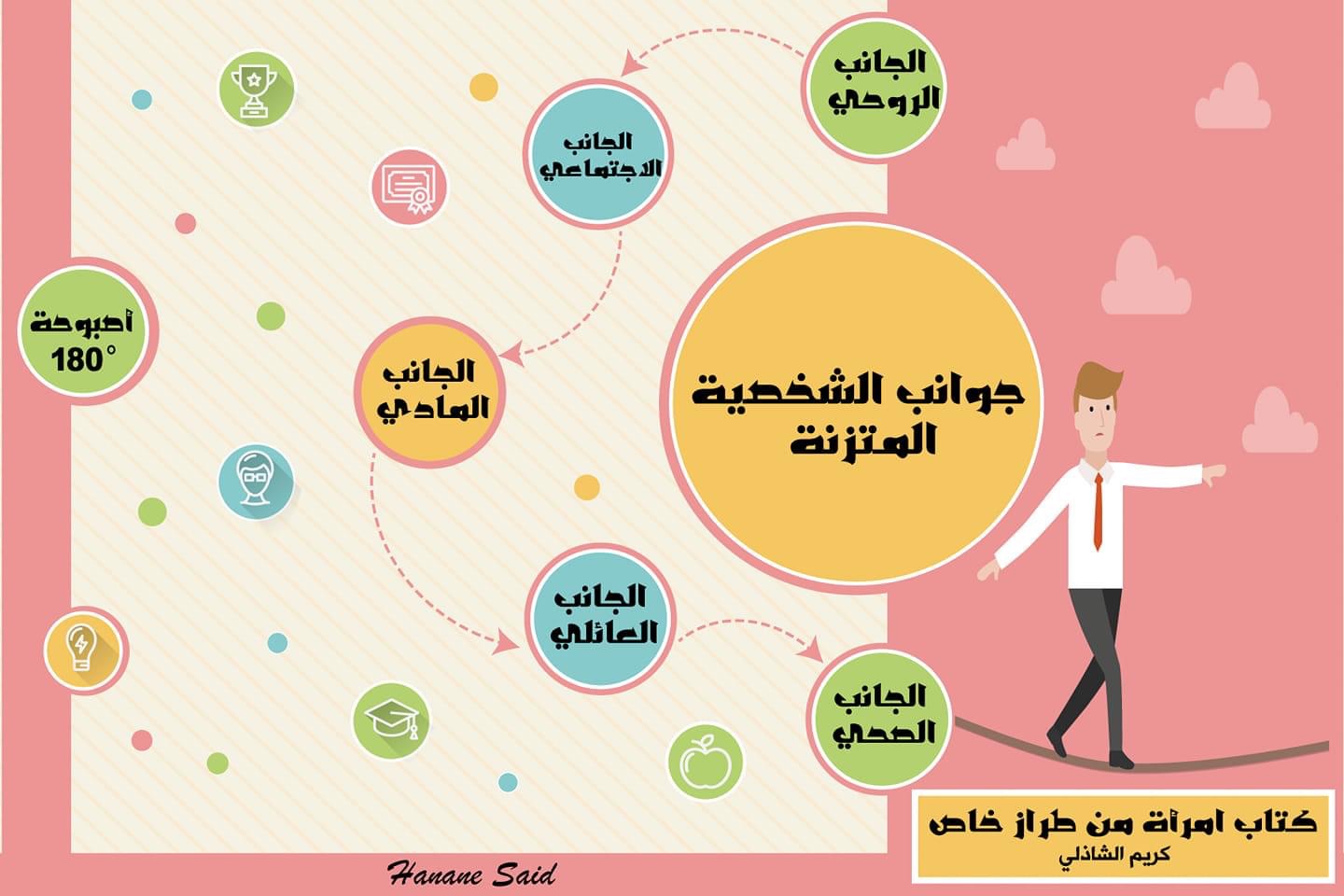 جوانب الشخصية المتزنة

الجانب الروحي

الجانب الاجتماعي

الجانب المادي

الجانب العائلي

الجانب الصحي

أصبوحة 180°

كتاب امرأة من طراز خاص
كريم الشاذلي

Hanane Said