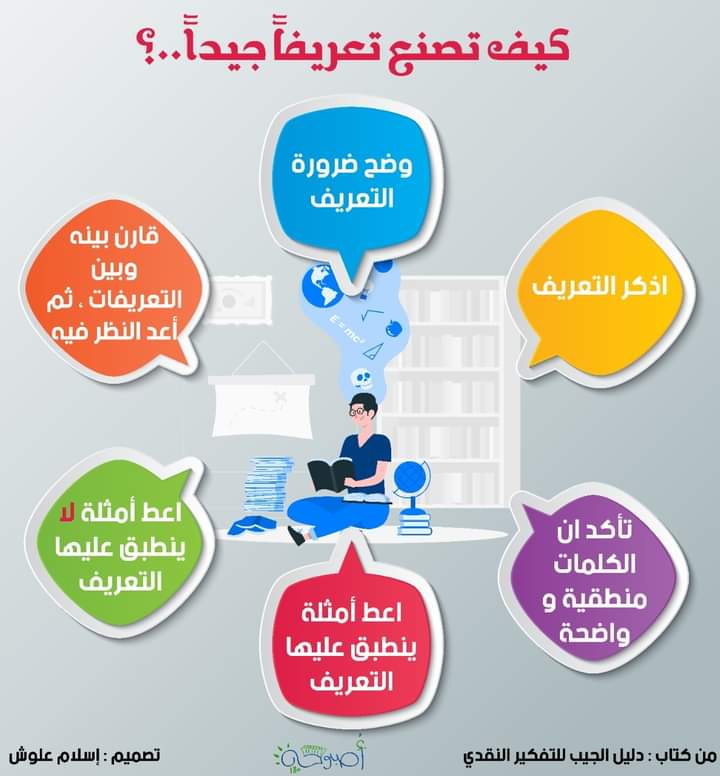 كيف تصنع تعريفاً جيداً..؟

وضح ضرورة التعريف

اذكر التعريف

تأكد ان الكلمات منطقية و واضحة

اعط أمثلة ينطبق عليها التعريف

اعط أمثلة لا ينطبق عليها التعريف

قارن بينه وبين التعريفات ، ثم أعد النظر فيه

$E = mc^2$

من كتاب : دليل الجيب للتفكير النقدي

أصبوحة

تصميم : إسلام علوش