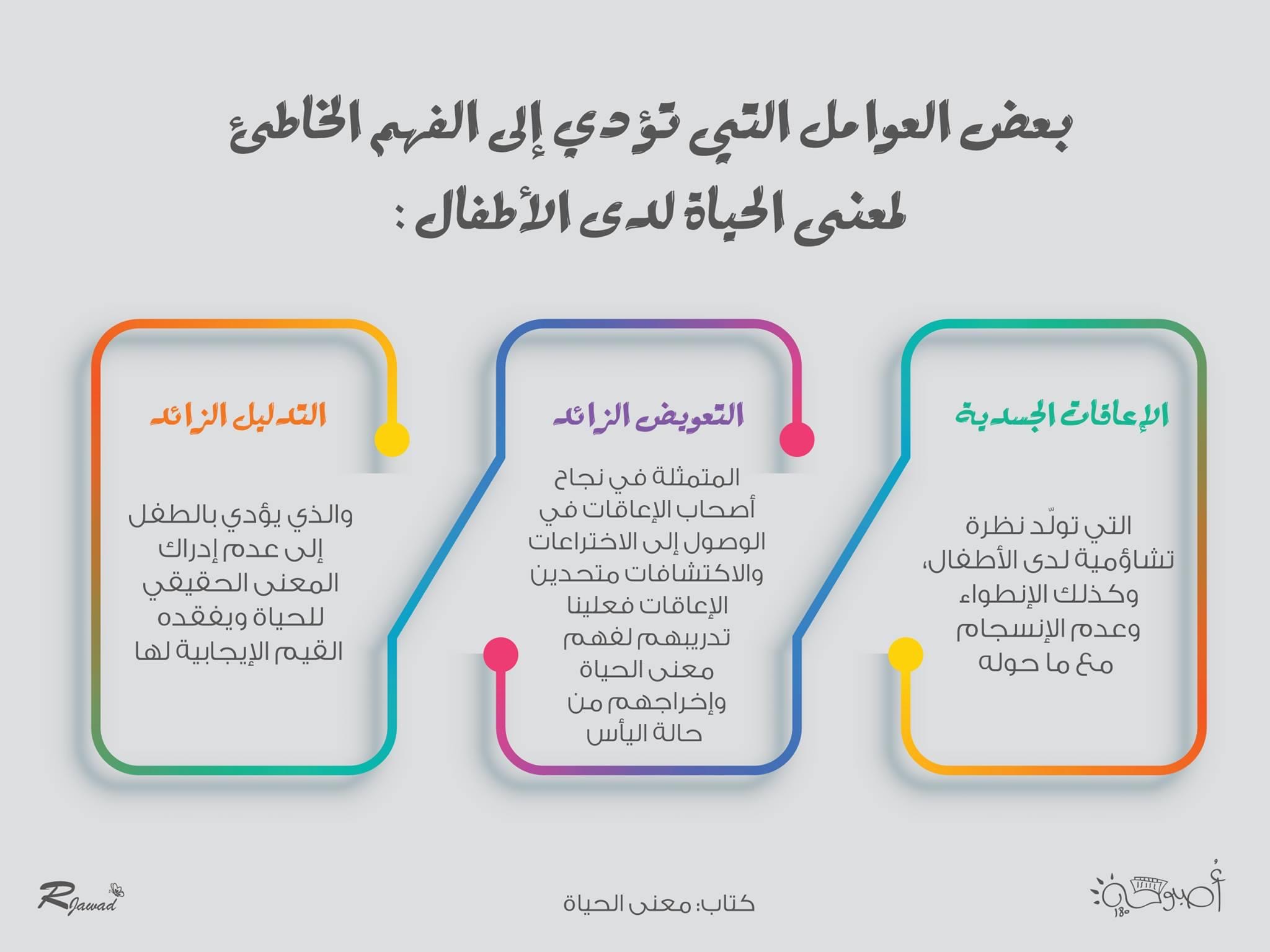 بعض العوامل التي تؤدي إلى الفهم الخاطئ لمعنى الحياة لدى الأطفال :

الإعاقات الجسدية

التي تولّد نظرة تشاؤمية لدى الأطفال، وكذلك الإنطواء وعدم الإنسجام مع ما حوله

التعويض الزائد

المتمثلة في نجاح أصحاب الإعاقات في الوصول إلى الاختراعات والاكتشافات متحدين الإعاقات فعلينا تدريبهم لفهم معنى الحياة وإخراجهم من حالة اليأس

التدليل الزائد

والذي يؤدي بالطفل إلى عدم إدراك المعنى الحقيقي للحياة ويفقده القيم الإيجابية لها

أصبوحة 180

كتاب: معنى الحياة

RJawad