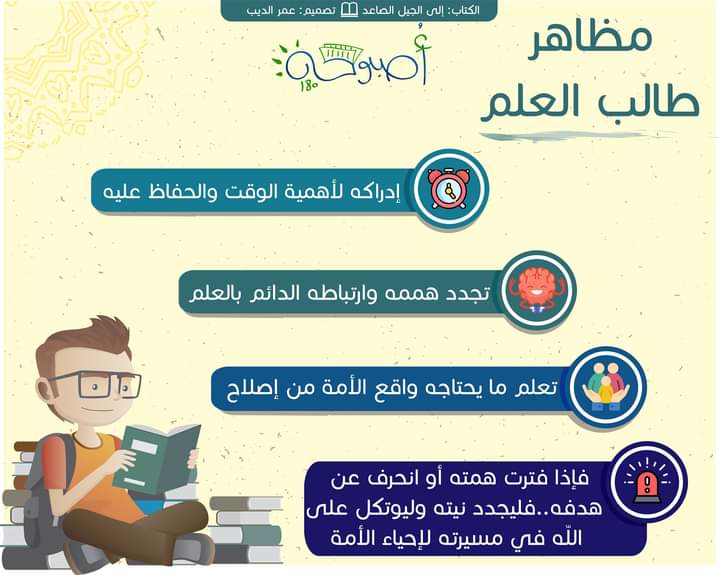 الكتاب: إلى الجيل الصاعد تصميم: عمر الديب

أصبوحة 180

مظاهر
طالب العلم

إدراكه لأهمية الوقت والحفاظ عليه

تجدد هممه وارتباطه الدائم بالعلم

تعلم ما يحتاجه واقع الأمة من إصلاح

فإذا فترت همته أو انحرف عن هدفه..فليجدد نيته وليوتكل على الله في مسيرته لإحياء الأمة