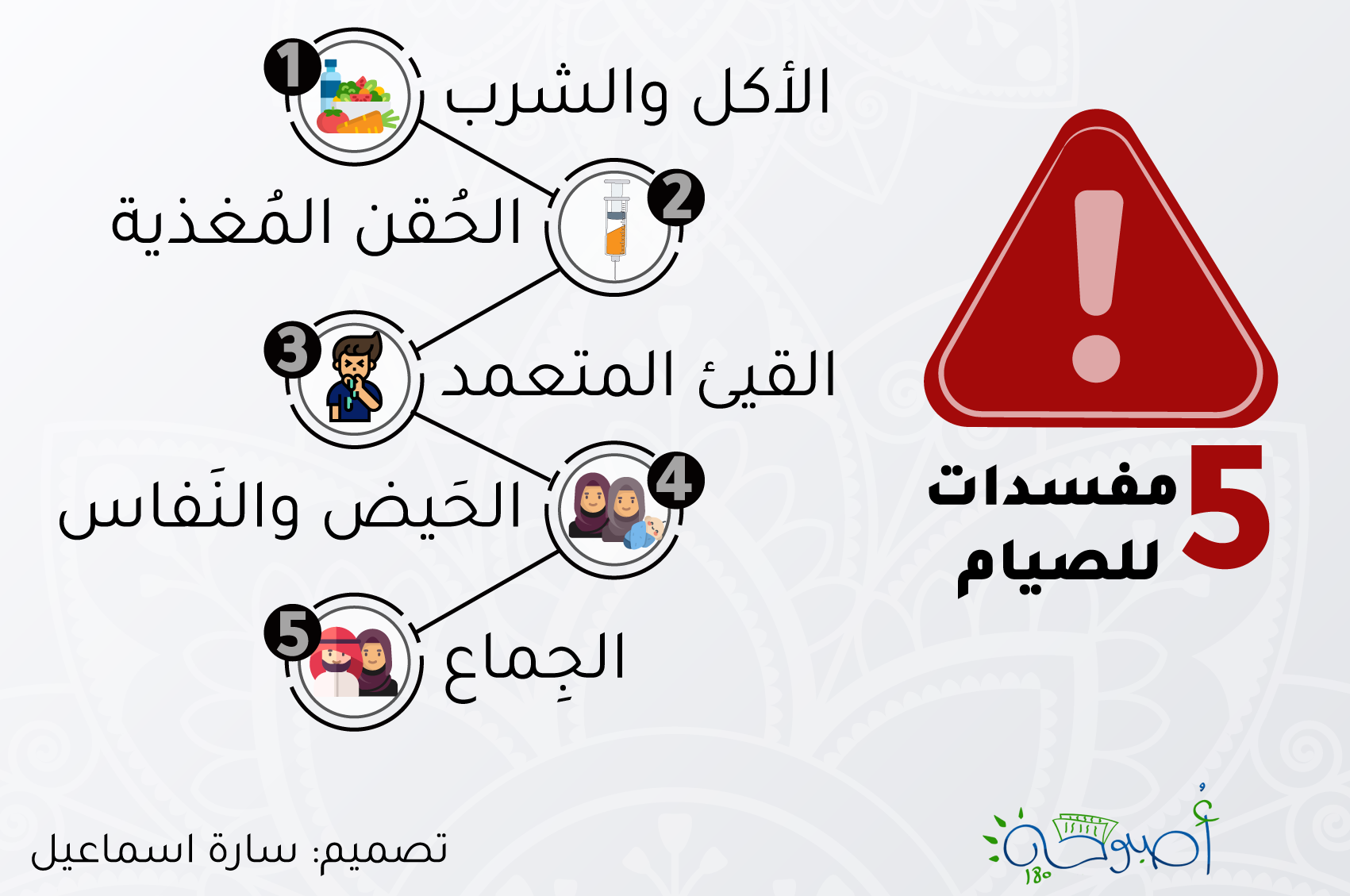 5 مفسدات للصيام

1 الأكل والشرب

2 الحُقن المُغذية

3 القيئ المتعمد

4 الحَيض والنَفاس

5 الجِماع

تصميم: سارة اسماعيل

أُصبوحة 180