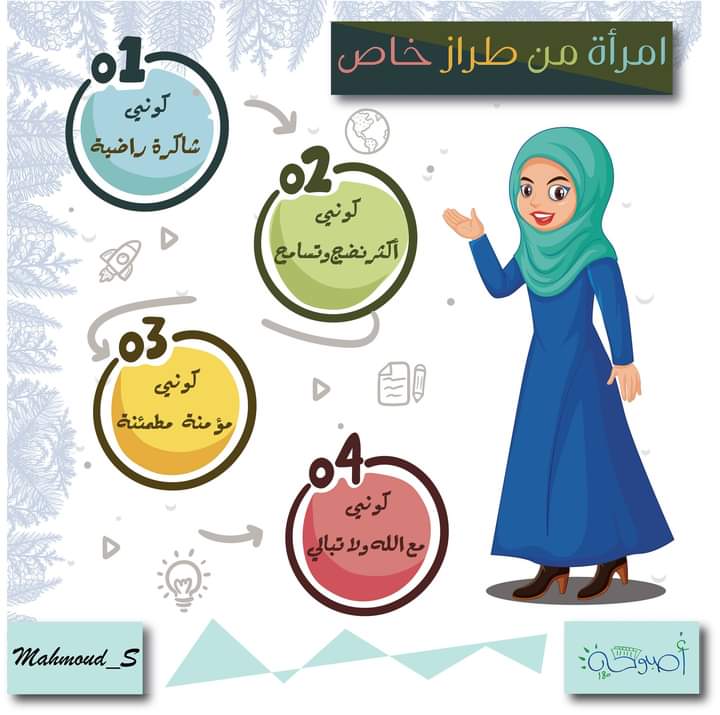 امرأة من طراز خاص

01
كوني
شاكرة راضية

02
كوني
أكثر نضج وتسامح

03
كوني
مؤمنة مطمئنة

04
كوني
مع الله ولا تبالي

Mahmoud_S

أصبوحة 180