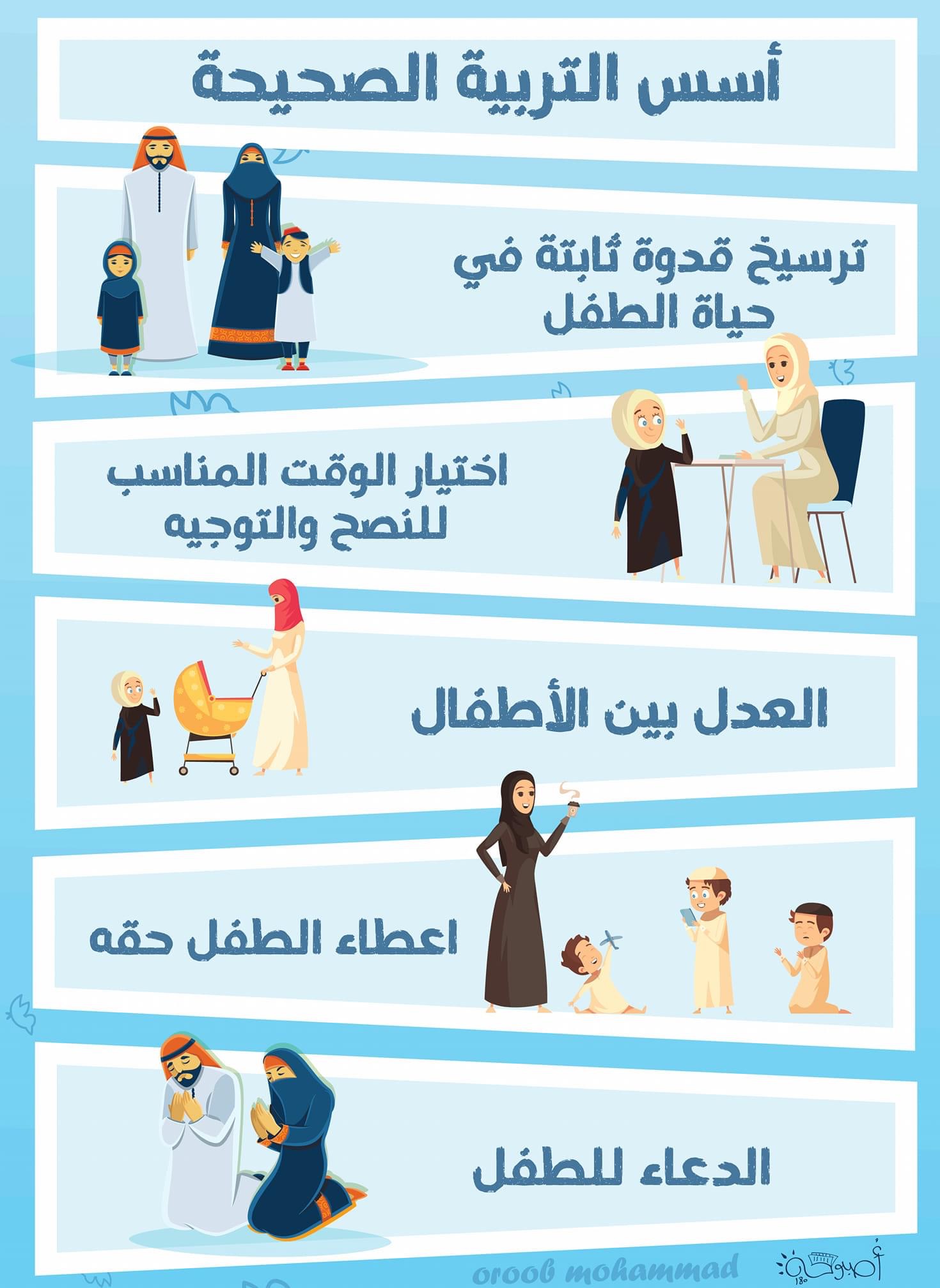 أسس التربية الصحيحة

ترسيخ قدوة ثابتة في حياة الطفل

اختيار الوقت المناسب للنصح والتوجيه

العدل بين الأطفال

اعطاء الطفل حقه

الدعاء للطفل

oroob mohammad

أصبوحة
180