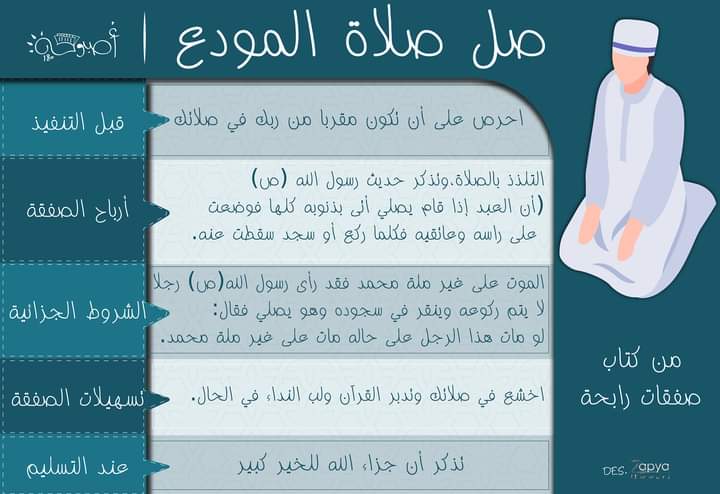 صل صلاة المودع | أصبوحة

قبل التنفيذ
احرص على أن تكون مقربا من ربك في صلاتك

أرباح الصفقة
التلذذ بالصلاة.وتذكر حديث رسول الله (ص)
(أن العبد إذا قام يصلي أتى بذنوبه كلها فوضعت على راسه وعاتقيه فكلما ركع أو سجد سقطت عنه.

الشروط الجزائية
الموت على غير ملة محمد فقد رأى رسول الله(ص) رجلا لا يتم ركوعه وينقر في سجوده وهو يصلي فقال:
لو مات هذا الرجل على حاله مات على غير ملة محمد.

تسهيلات الصفقة
اخشع في صلاتك وتدبر القرآن ولب النداء في الحال.

عند التسليم
تذكر أن جزاء الله للخير كبير

من كتاب
صفقات رابحة

DES. Zapya