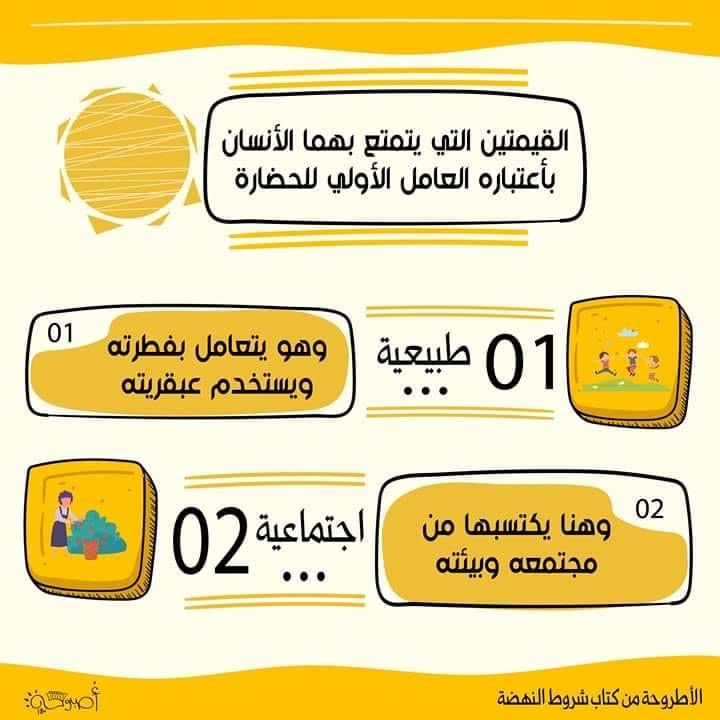 القيمتين التي يتمتع بهما الأنسان بأعتباره العامل الأولي للحضارة

01 طبيعية ...

01
وهو يتعامل بفطرته ويستخدم عبقريته

02 اجتماعية ...

02
وهنا يكتسبها من مجتمعه وبيئته

الأطروحة من كتاب شروط النهضة

أصبوحة