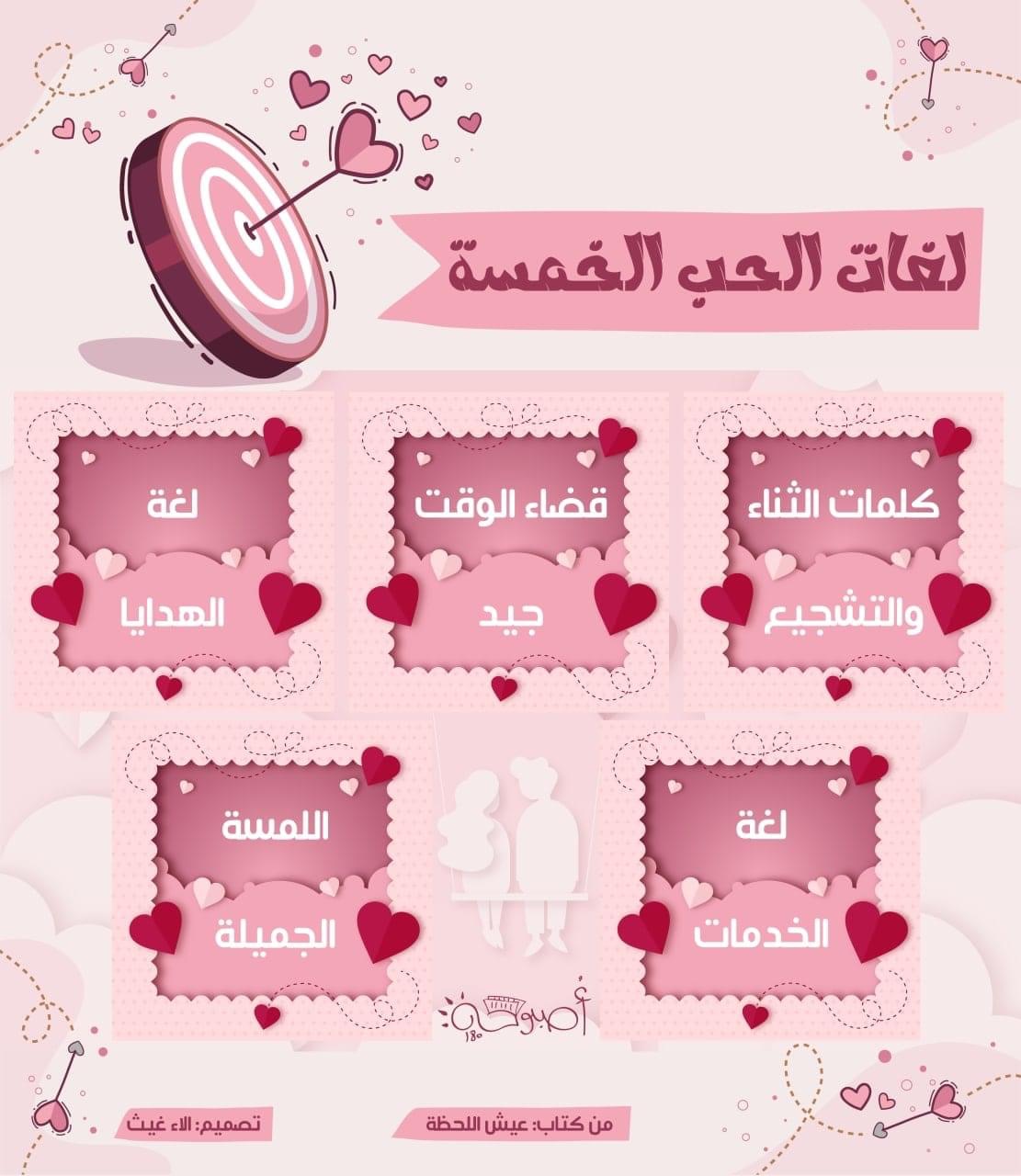 لغات الحب الخمسة

كلمات الثناء والتشجيع

قضاء الوقت جيد

لغة الهدايا

لغة الخدمات

اللمسة الجميلة

أصبوحة 180

من كتاب: عيش اللحظة

تصميم: الاء غيث