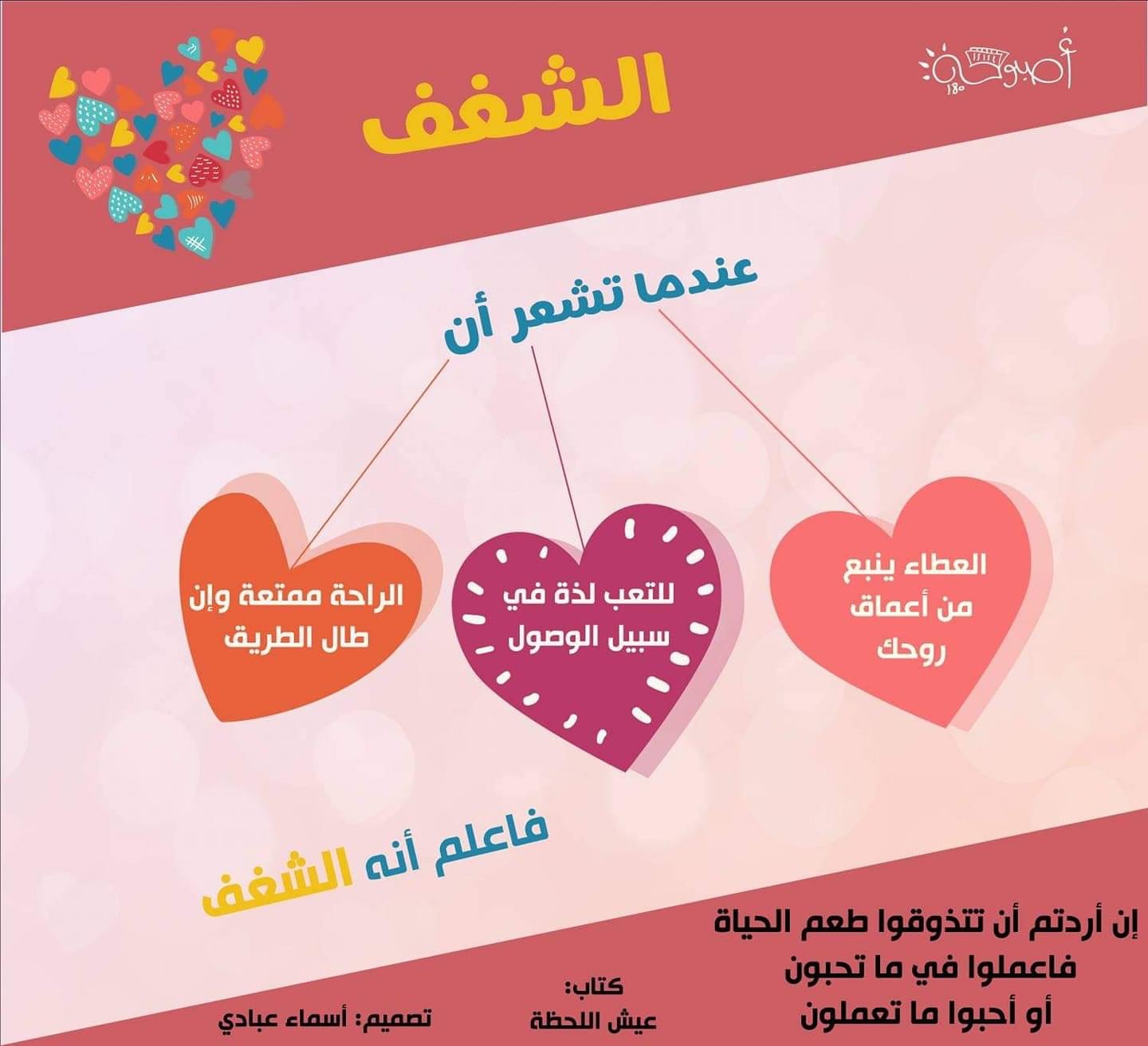 أصبوحة 180

الشغف

عندما تشعر أن

العطاء ينبع من أعماق روحك

للتعب لذة في سبيل الوصول

الراحة ممتعة وإن طال الطريق

فاعلم أنه الشغف

إن أردتم أن تتذوقوا طعم الحياة
فاعملوا في ما تحبون
أو أحبوا ما تعملون

كتاب:
عيش اللحظة

تصميم: أسماء عبادي