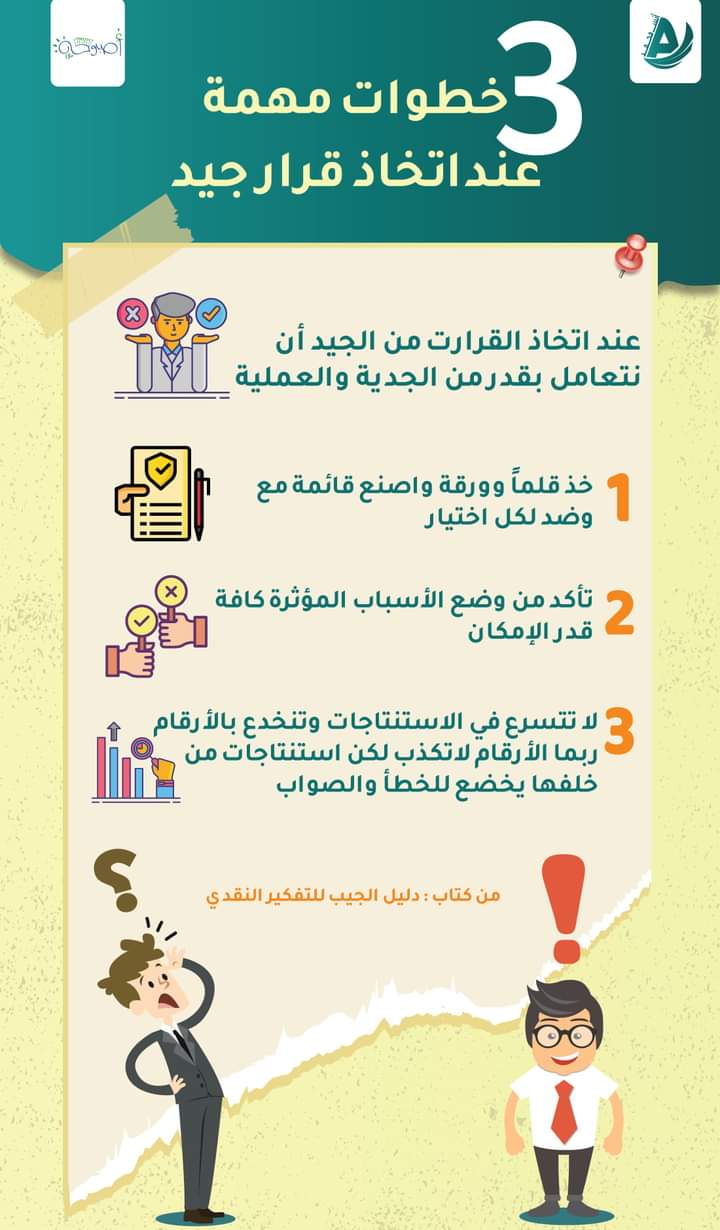 أصبوحة

3 خطوات مهمة
عند اتخاذ قرار جيد

عند اتخاذ القرارت من الجيد أن نتعامل بقدر من الجدية والعملية

1 خذ قلماً وورقة واصنع قائمة مع وضد لكل اختيار

2 تأكد من وضع الأسباب المؤثرة كافة قدر الإمكان

3 لا تتسرع في الاستنتاجات وتنخدع بالأرقام ربما الأرقام لاتكذب لكن استنتاجات من خلفها يخضع للخطأ والصواب

من كتاب : دليل الجيب للتفكير النقدي