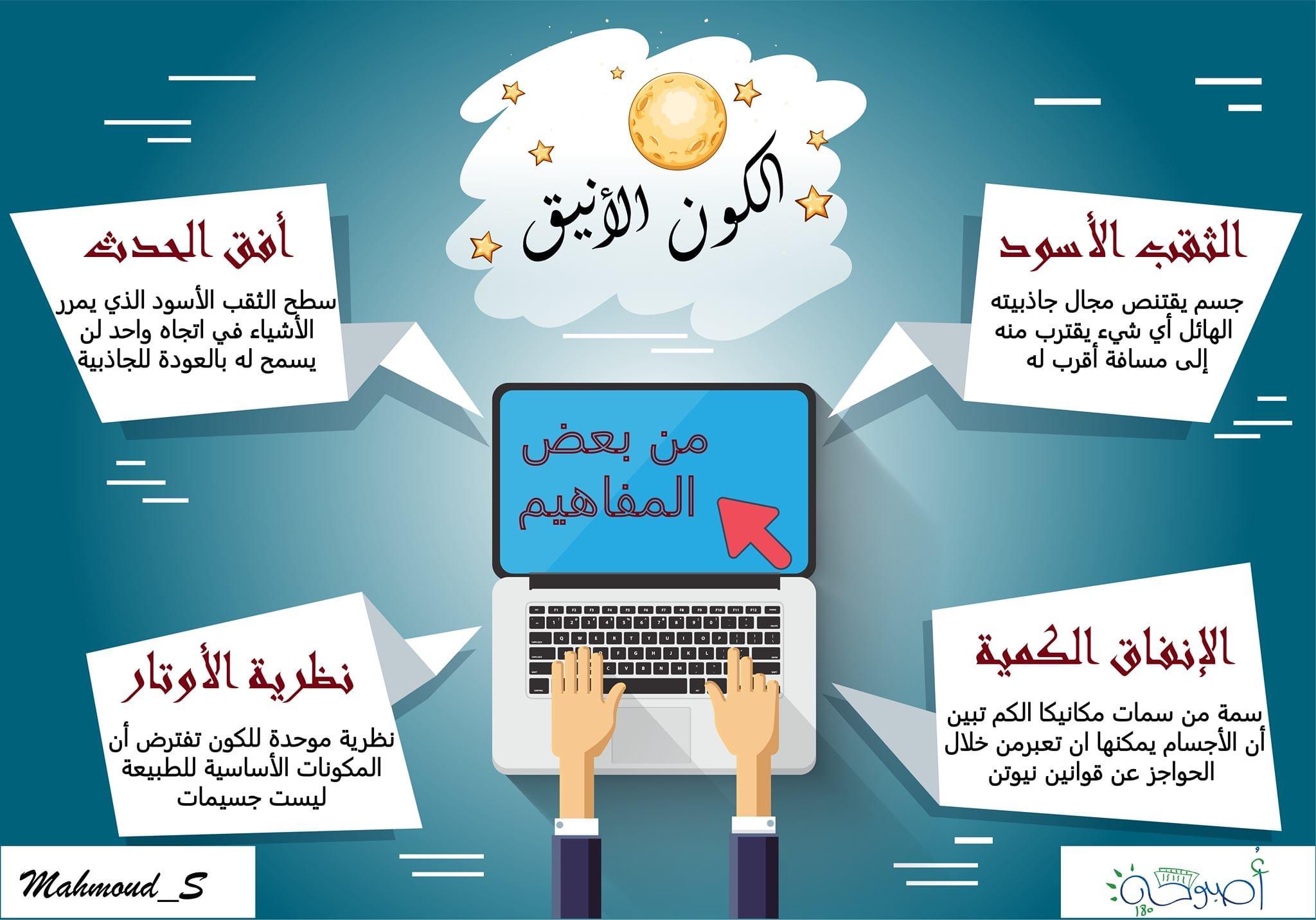 الكون الأنيق

الثقب الأسود

جسم يقتنص مجال جاذبيته الهائل أي شيء يقترب منه إلى مسافة أقرب له

أفق الحدث

سطح الثقب الأسود الذي يمرر الأشياء في اتجاه واحد لن يسمح له بالعودة للجاذبية

من بعض المفاهيم

الإنفاق الكمية

سمة من سمات مكانيكا الكم تبين أن الأجسام يمكنها ان تعبرمن خلال الحواجز عن قوانين نيوتن

نظرية الأوتار

نظرية موحدة للكون تفترض أن المكونات الأساسية للطبيعة ليست جسيمات

Mahmoud_S

أصبوحة 180