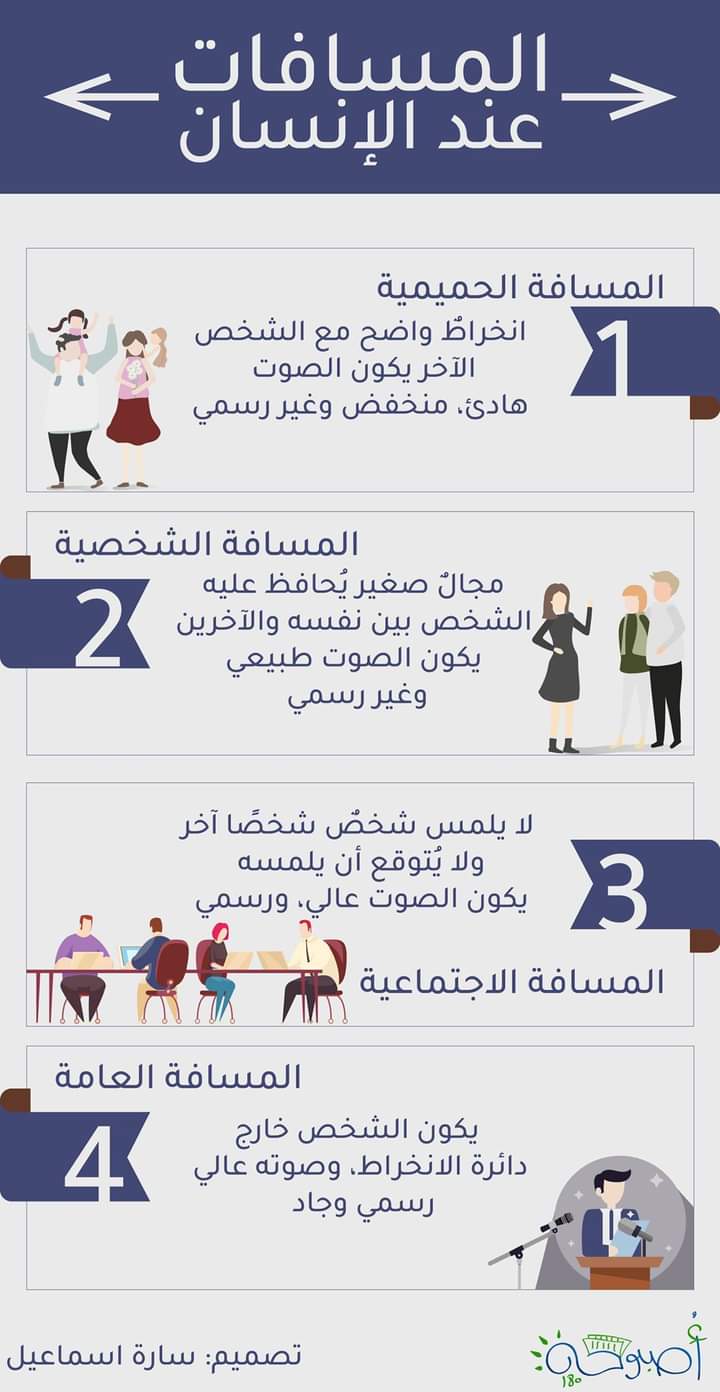 المسافات عند الإنسان

1
المسافة الحميمية
انخراطٌ واضح مع الشخص الآخر يكون الصوت هادئ، منخفض وغير رسمي

2
المسافة الشخصية
مجالٌ صغير يُحافظ عليه الشخص بين نفسه والآخرين يكون الصوت طبيعي وغير رسمي

3
لا يلمس شخصٌ شخصًا آخر ولا يُتوقع أن يلمسه يكون الصوت عالي، ورسمي
المسافة الاجتماعية

4
المسافة العامة
يكون الشخص خارج دائرة الانخراط، وصوته عالي رسمي وجاد

تصميم: سارة اسماعيل
أصبوحة 180