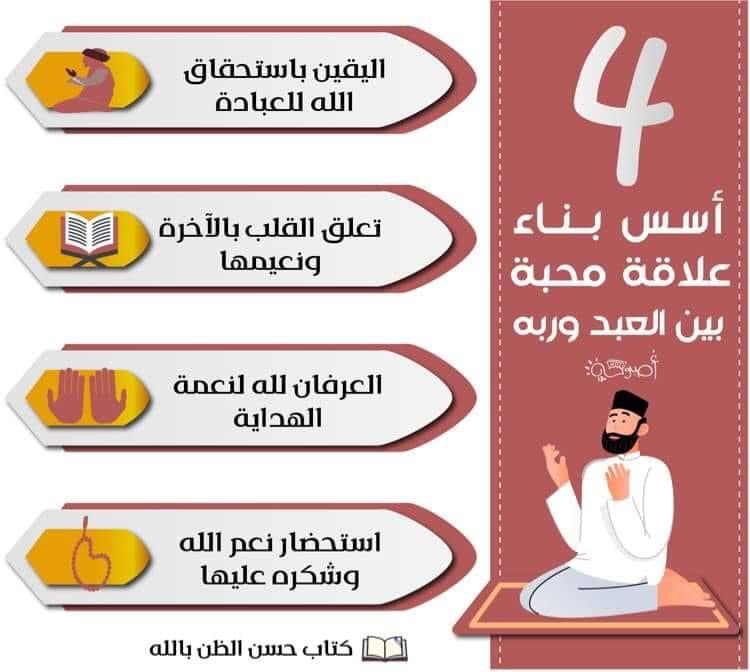 4
أسس بناء علاقة محبة بين العبد وربه

أصبوحة

اليقين باستحقاق الله للعبادة

تعلق القلب بالآخرة ونعيمها

العرفان لله لنعمة الهداية

استحضار نعم الله وشكره عليها

كتاب حسن الظن بالله