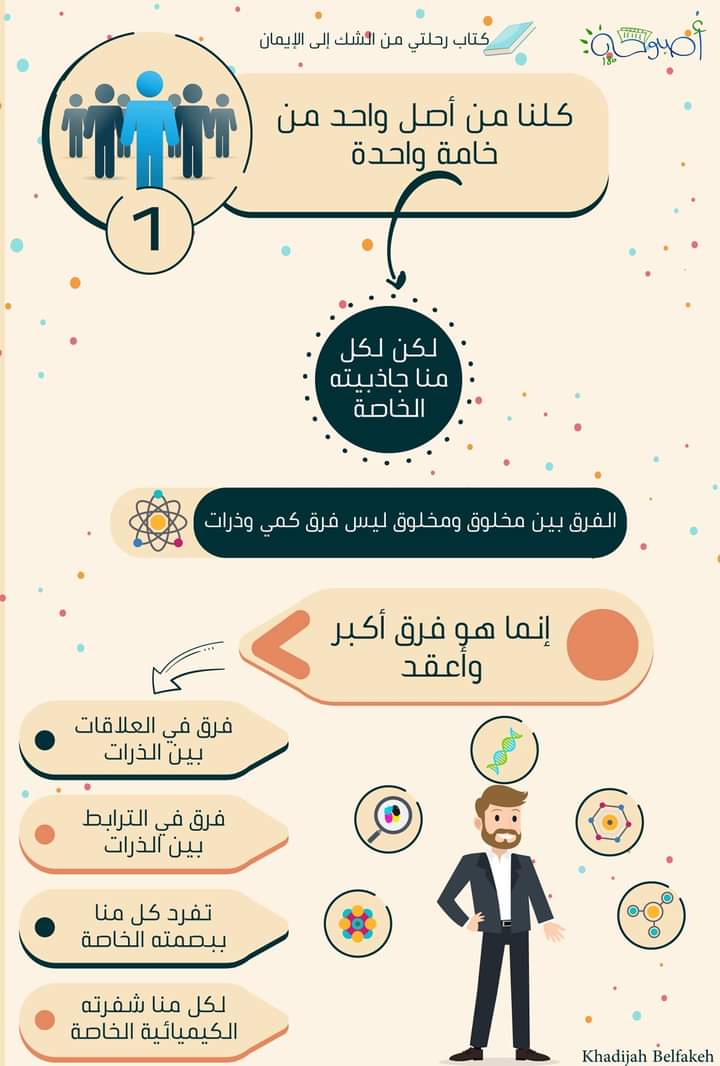 أصبوحة

كتاب رحلتي من الشك إلى الإيمان

كلنا من أصل واحد من خامة واحدة

1

لكن لكل منا جاذبيته الخاصة

الفرق بين مخلوق ومخلوق ليس فرق كمي وذرات

إنما هو فرق أكبر وأعقد

فرق في العلاقات بين الذرات

فرق في الترابط بين الذرات

تفرد كل منا ببصمته الخاصة

لكل منا شفرته الكيميائية الخاصة

Khadijah Belfakeh